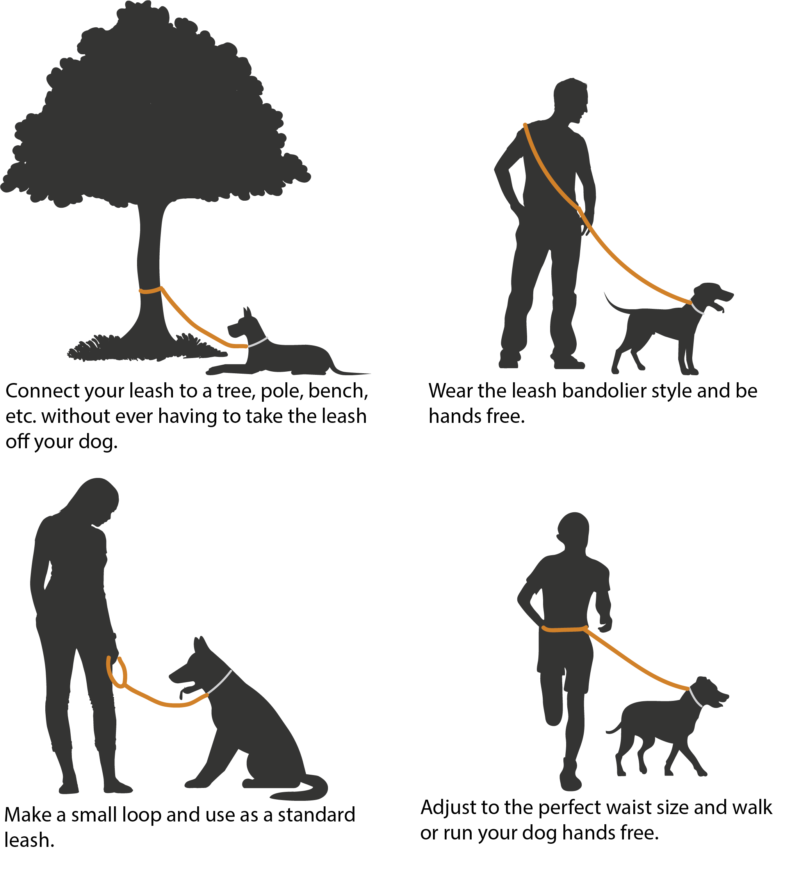 Connect your leash to a tree, pole, bench, etc. without ever having to take the leash off your dog.

Wear the leash bandolier style and be hands free.

Make a small loop and use as a standard leash.

Adjust to the perfect waist size and walk or run your dog hands free.